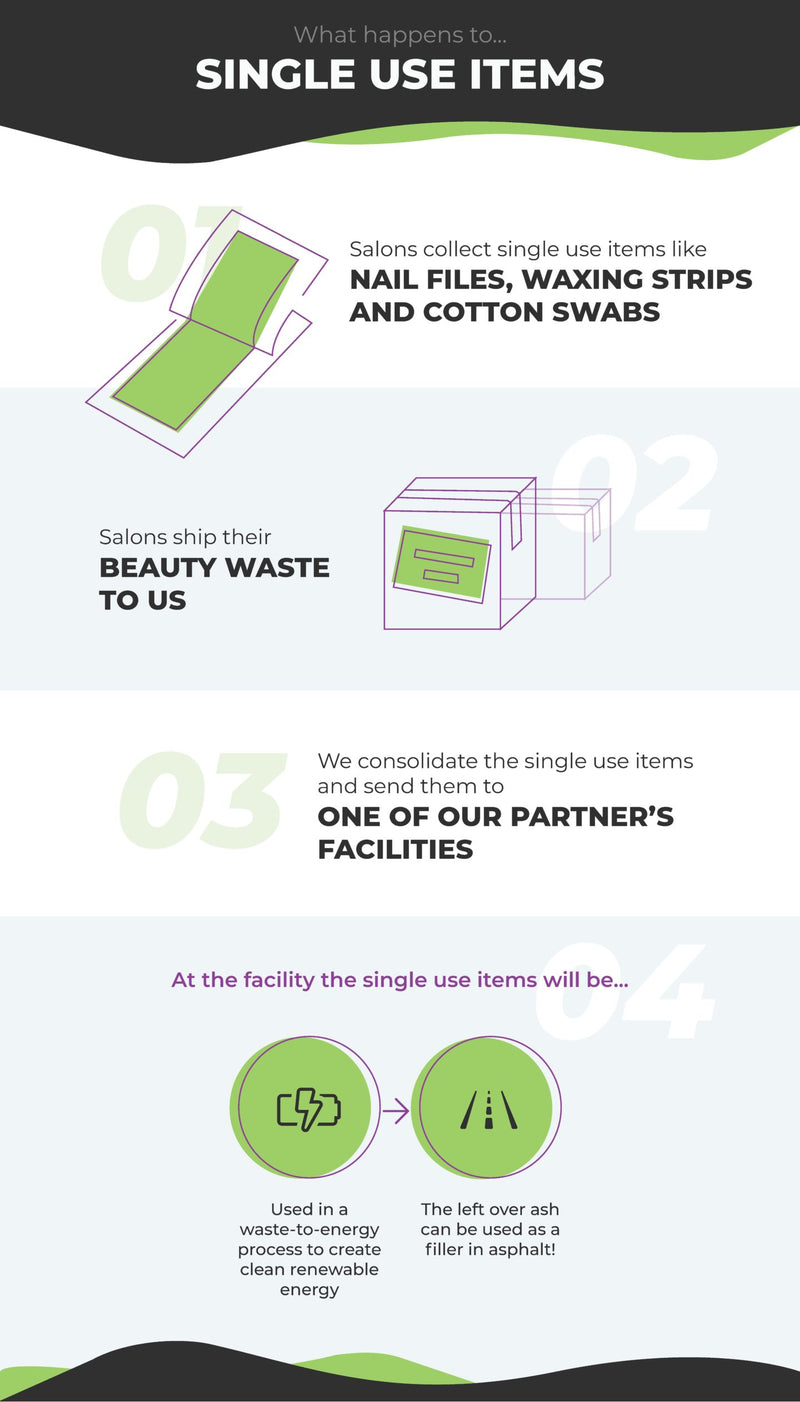 What happens to...

SINGLE USE ITEMS

01

Salons collect single use items like

NAIL FILES, WAXING STRIPS AND COTTON SWABS

02

Salons ship their

BEAUTY WASTE TO US

03

We consolidate the single use items and send them to

ONE OF OUR PARTNER'S FACILITIES

04

At the facility the single use items will be...

Used in a waste-to-energy process to create clean renewable energy

The left over ash can be used as a filler in asphalt!