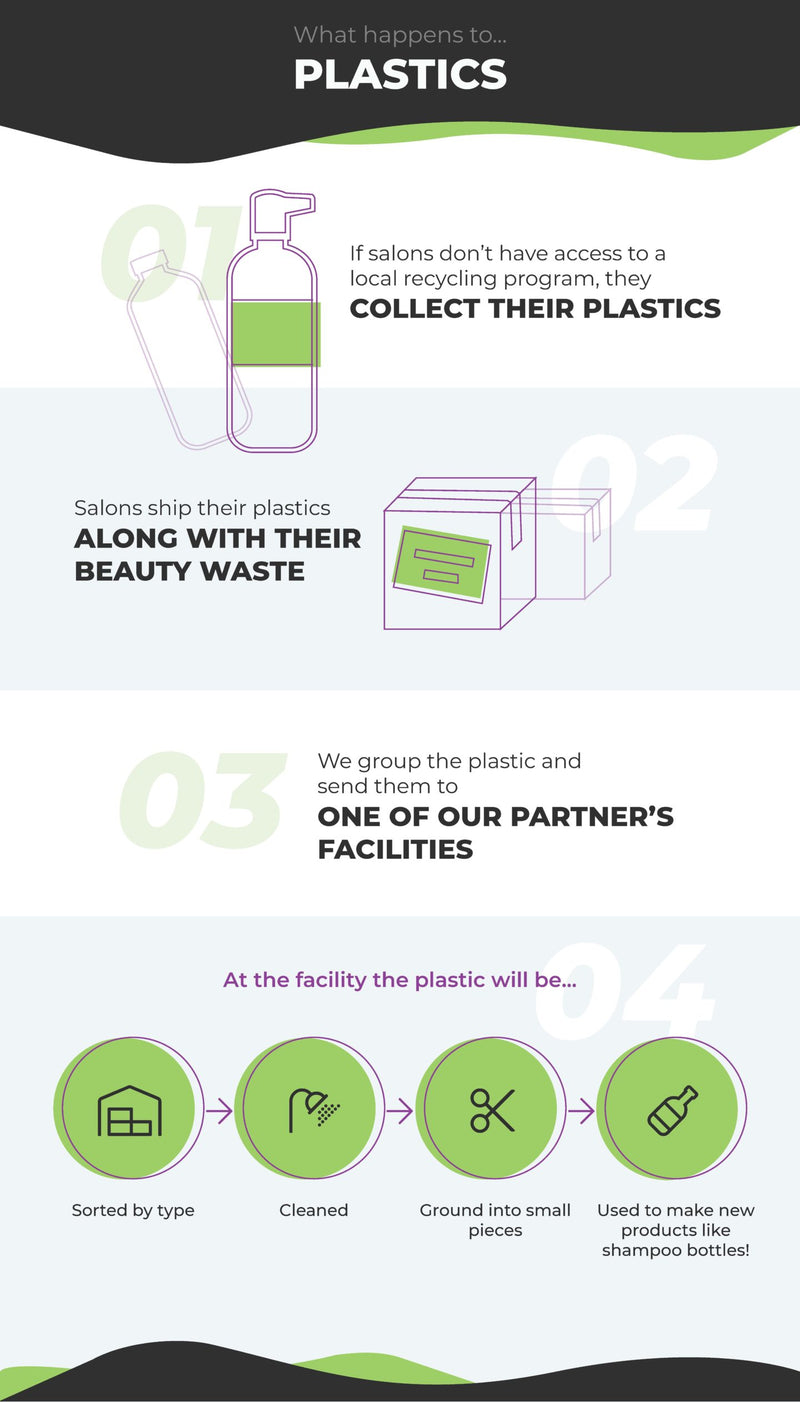 What happens to...

PLASTICS

01

If salons don't have access to a local recycling program, they

COLLECT THEIR PLASTICS

02

Salons ship their plastics

ALONG WITH THEIR BEAUTY WASTE

03

We group the plastic and send them to

ONE OF OUR PARTNER'S FACILITIES

04

At the facility the plastic will be...

Sorted by type

Cleaned

Ground into small pieces

Used to make new products like shampoo bottles!