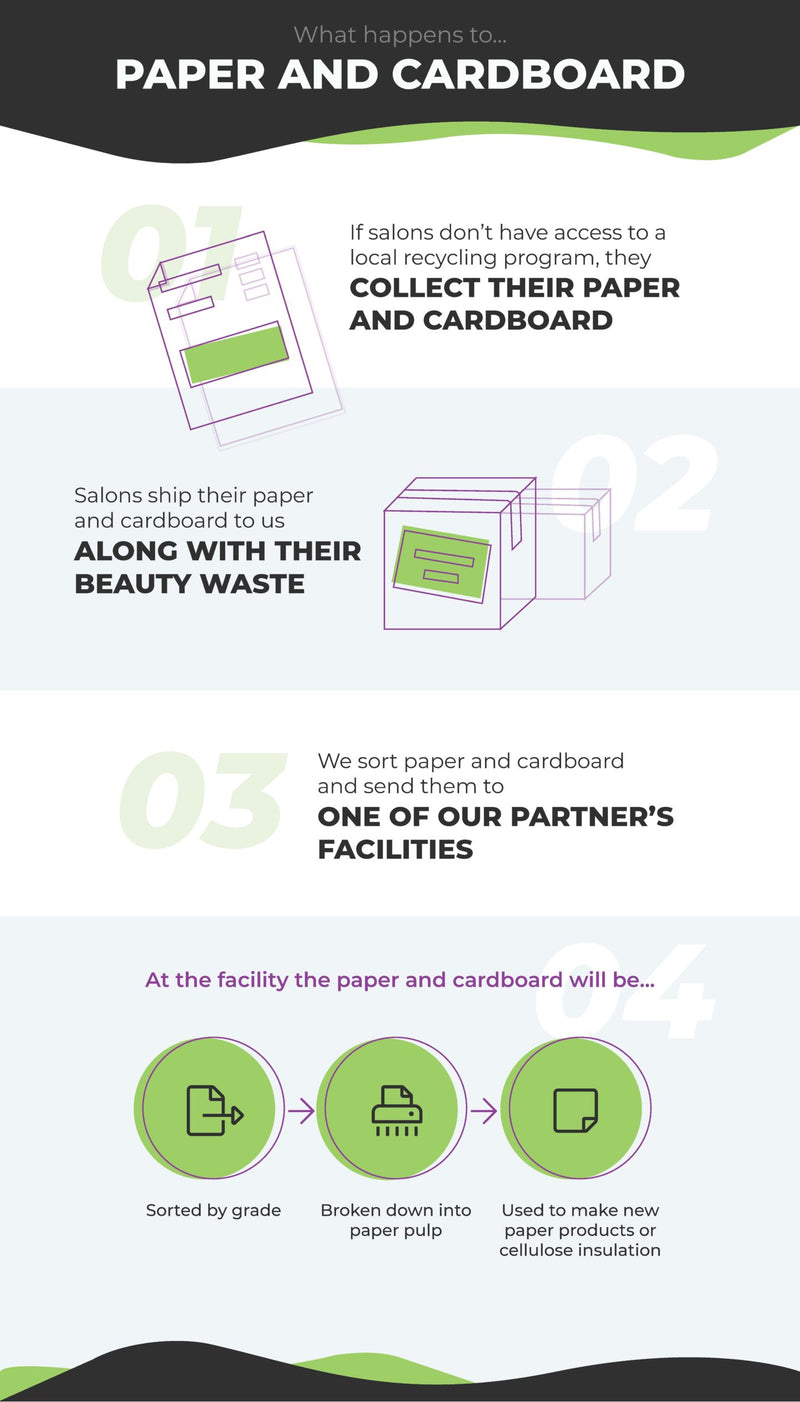 What happens to...

PAPER AND CARDBOARD

01

If salons don't have access to a local recycling program, they COLLECT THEIR PAPER AND CARDBOARD

02

Salons ship their paper and cardboard to us ALONG WITH THEIR BEAUTY WASTE

03

We sort paper and cardboard and send them to ONE OF OUR PARTNER'S FACILITIES

04

At the facility the paper and cardboard will be...

Sorted by grade

Broken down into paper pulp

Used to make new paper products or cellulose insulation