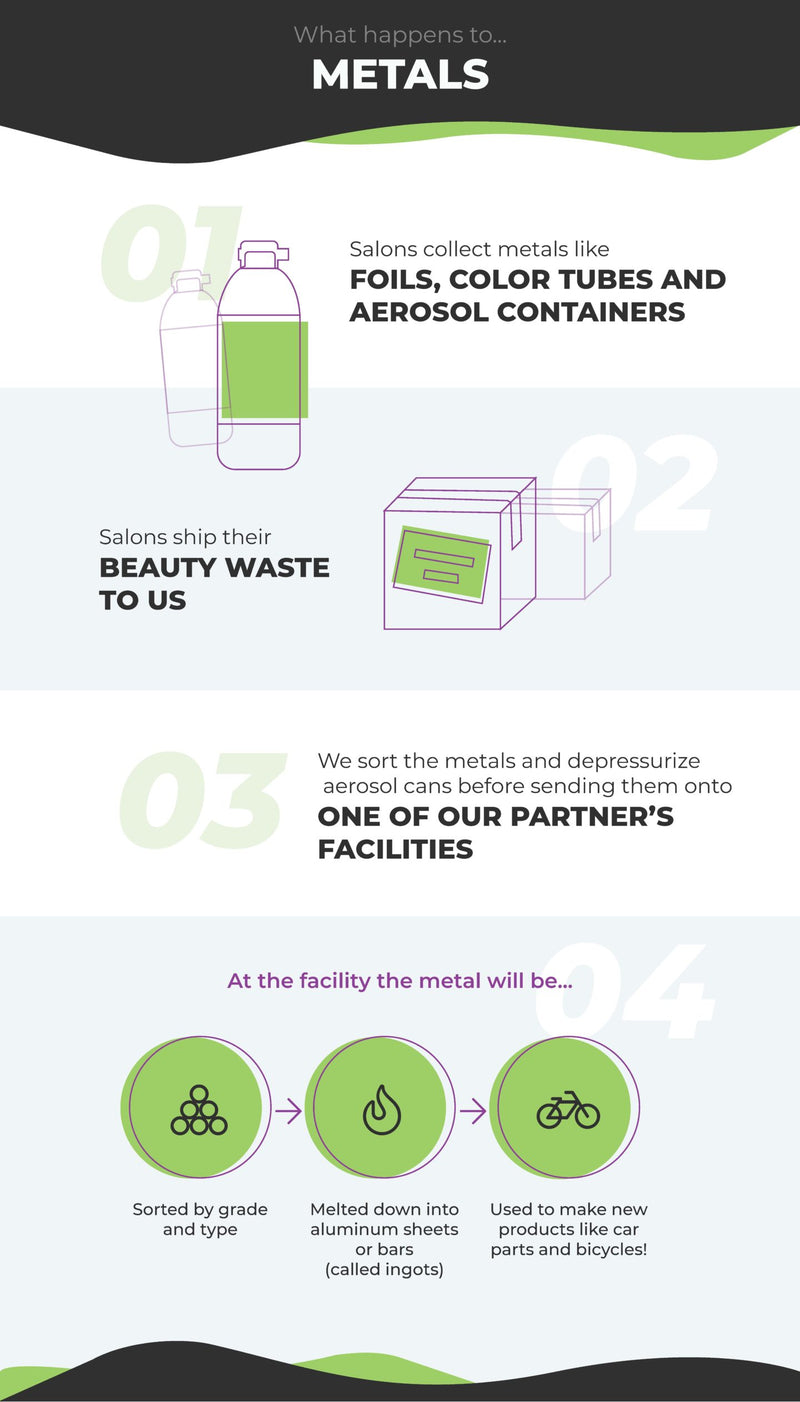 What happens to...
METALS

01

Salons collect metals like
FOILS, COLOR TUBES AND AEROSOL CONTAINERS

02

Salons ship their
BEAUTY WASTE TO US

03

We sort the metals and depressurize aerosol cans before sending them onto
ONE OF OUR PARTNER'S FACILITIES

04

At the facility the metal will be...

Sorted by grade and type

Melted down into aluminum sheets or bars (called ingots)

Used to make new products like car parts and bicycles!