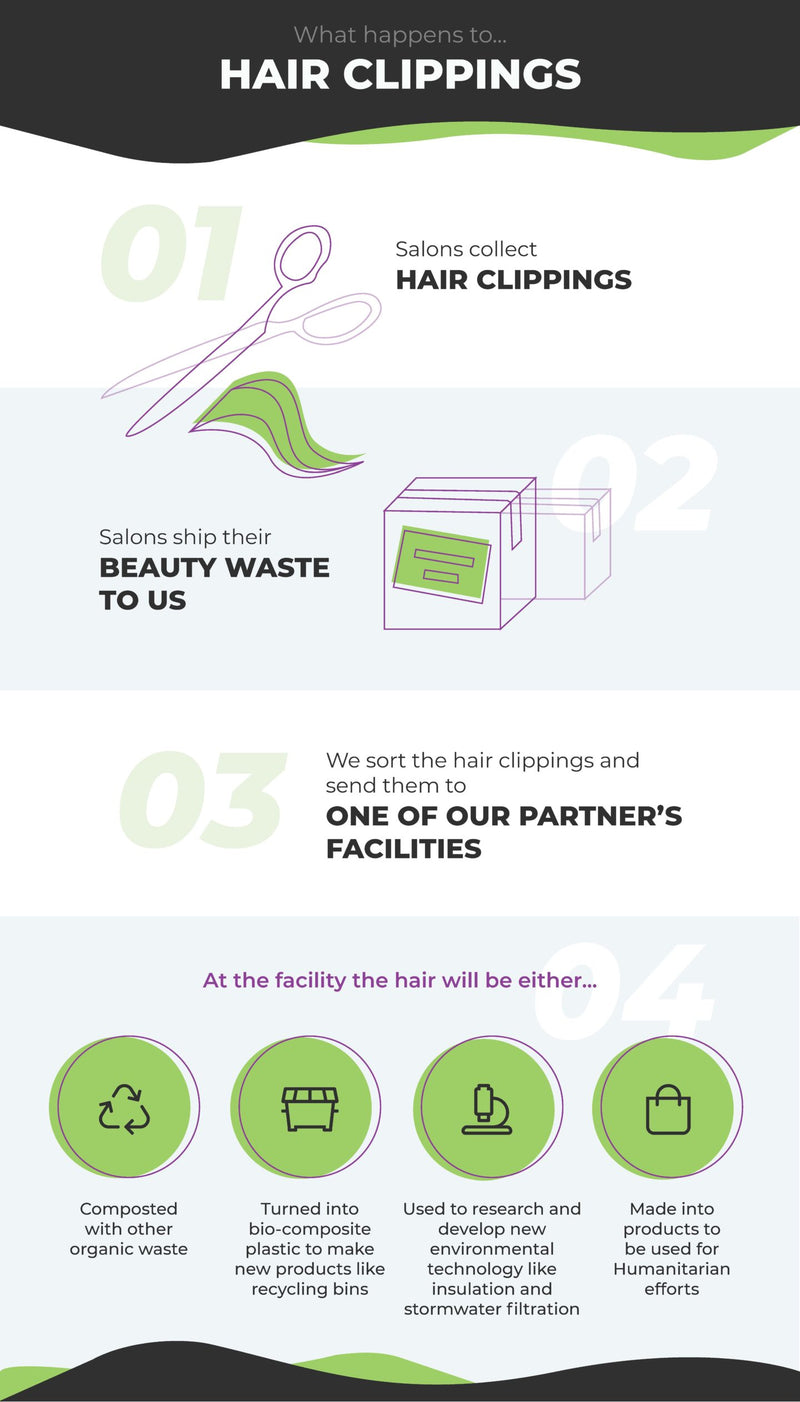 What happens to...

HAIR CLIPPINGS

01

Salons collect
HAIR CLIPPINGS

02

Salons ship their
BEAUTY WASTE TO US

03

We sort the hair clippings and send them to
ONE OF OUR PARTNER'S FACILITIES

04

At the facility the hair will be either...

Composted with other organic waste

Turned into bio-composite plastic to make new products like recycling bins

Used to research and develop new environmental technology like insulation and stormwater filtration

Made into products to be used for Humanitarian efforts