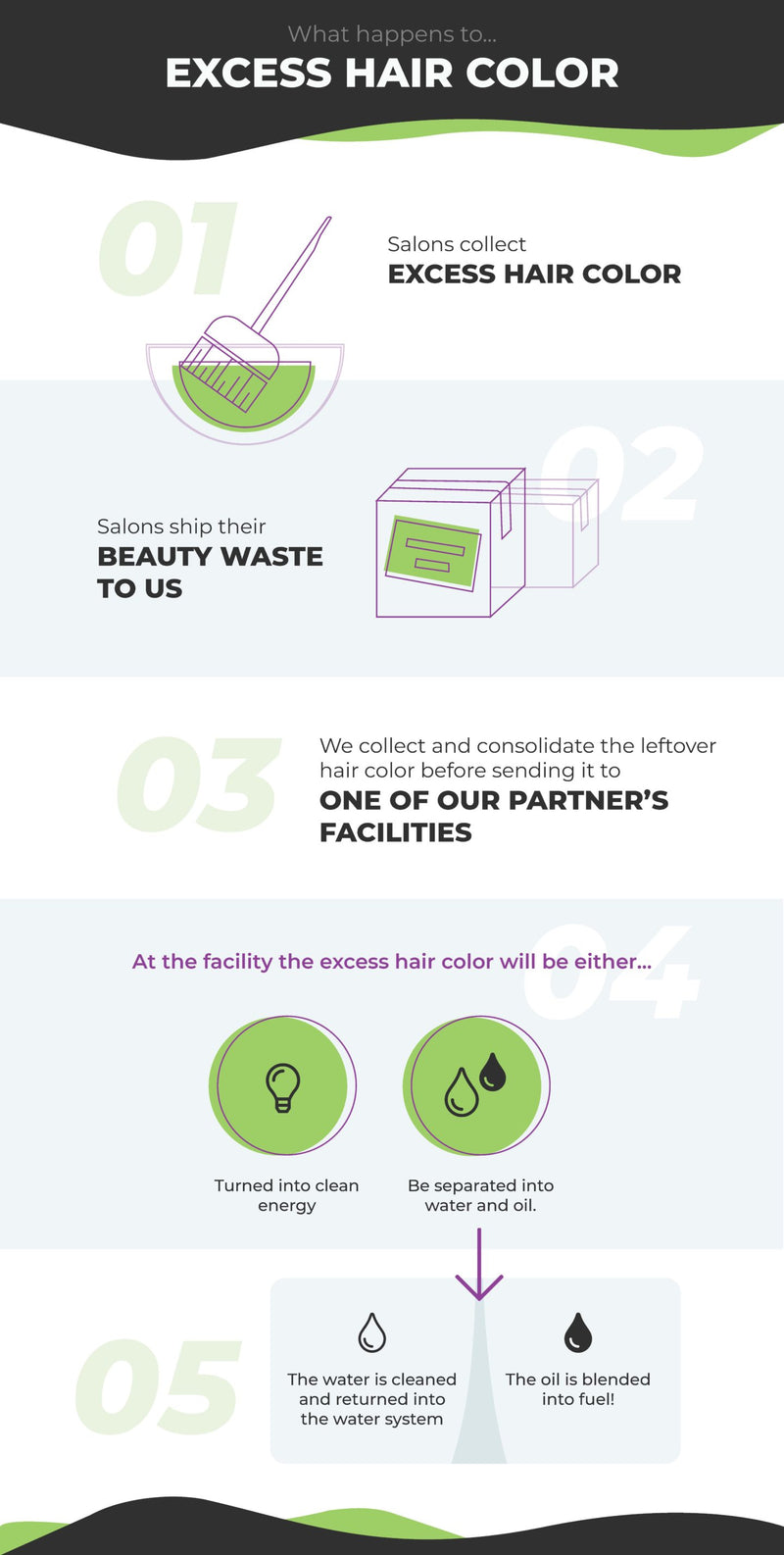 What happens to...

EXCESS HAIR COLOR

01

Salons collect
EXCESS HAIR COLOR

02

Salons ship their
BEAUTY WASTE TO US

03

We collect and consolidate the leftover hair color before sending it to
ONE OF OUR PARTNER'S FACILITIES

04

At the facility the excess hair color will be either...

Turned into clean energy

Be separated into water and oil.

05

The water is cleaned and returned into the water system

The oil is blended into fuel!